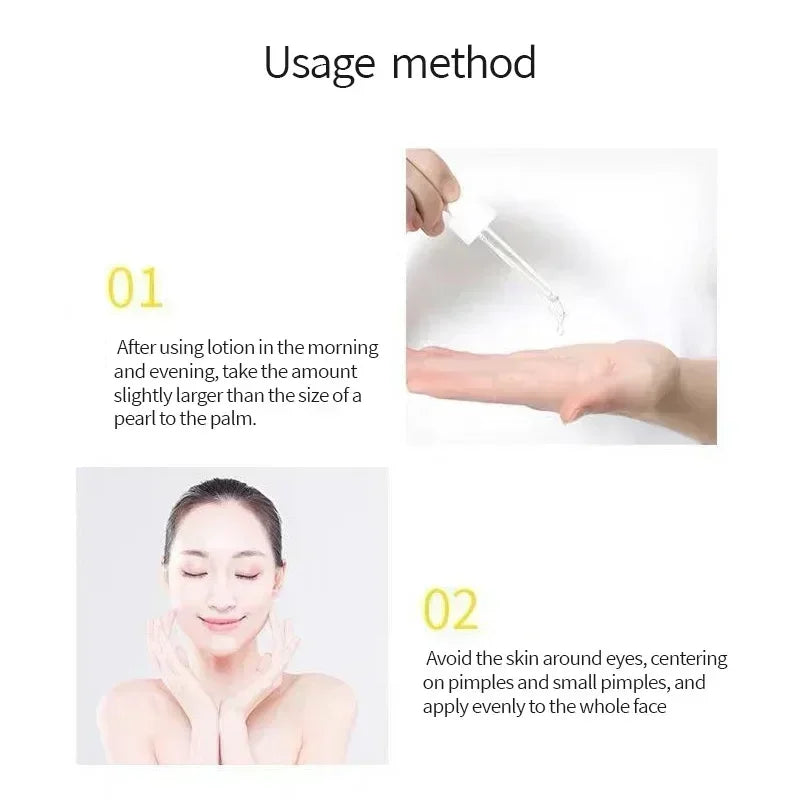 Usage method

01

After using lotion in the morning and evening, take the amount slightly larger than the size of a pearl to the palm.

02

Avoid the skin around eyes, centering on pimples and small pimples, and apply evenly to the whole face