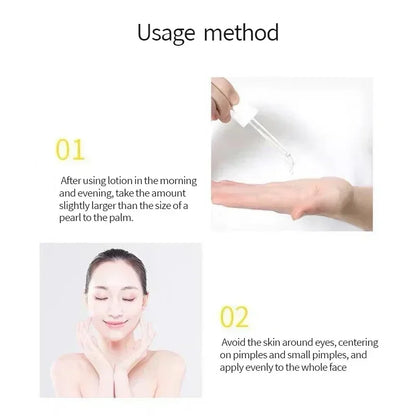 Usage method

01

After using lotion in the morning and evening, take the amount slightly larger than the size of a pearl to the palm.

02

Avoid the skin around eyes, centering on pimples and small pimples, and apply evenly to the whole face